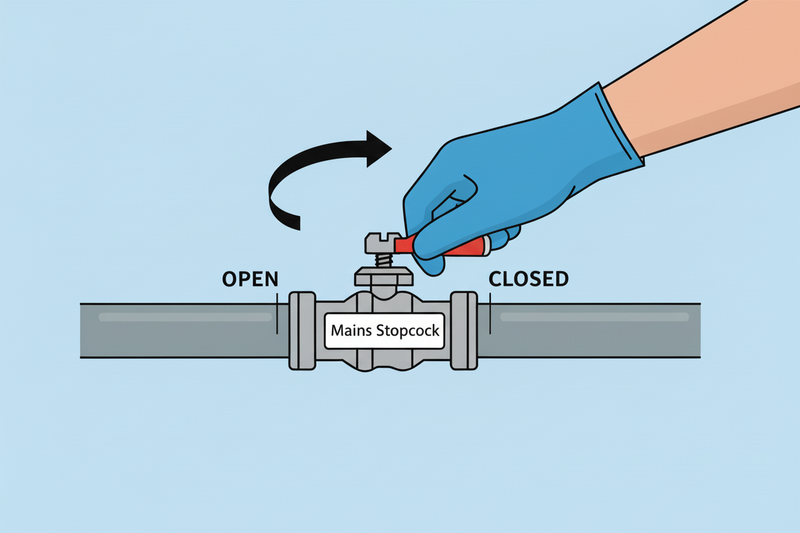 OPEN

CLOSED

Mains Stopcock